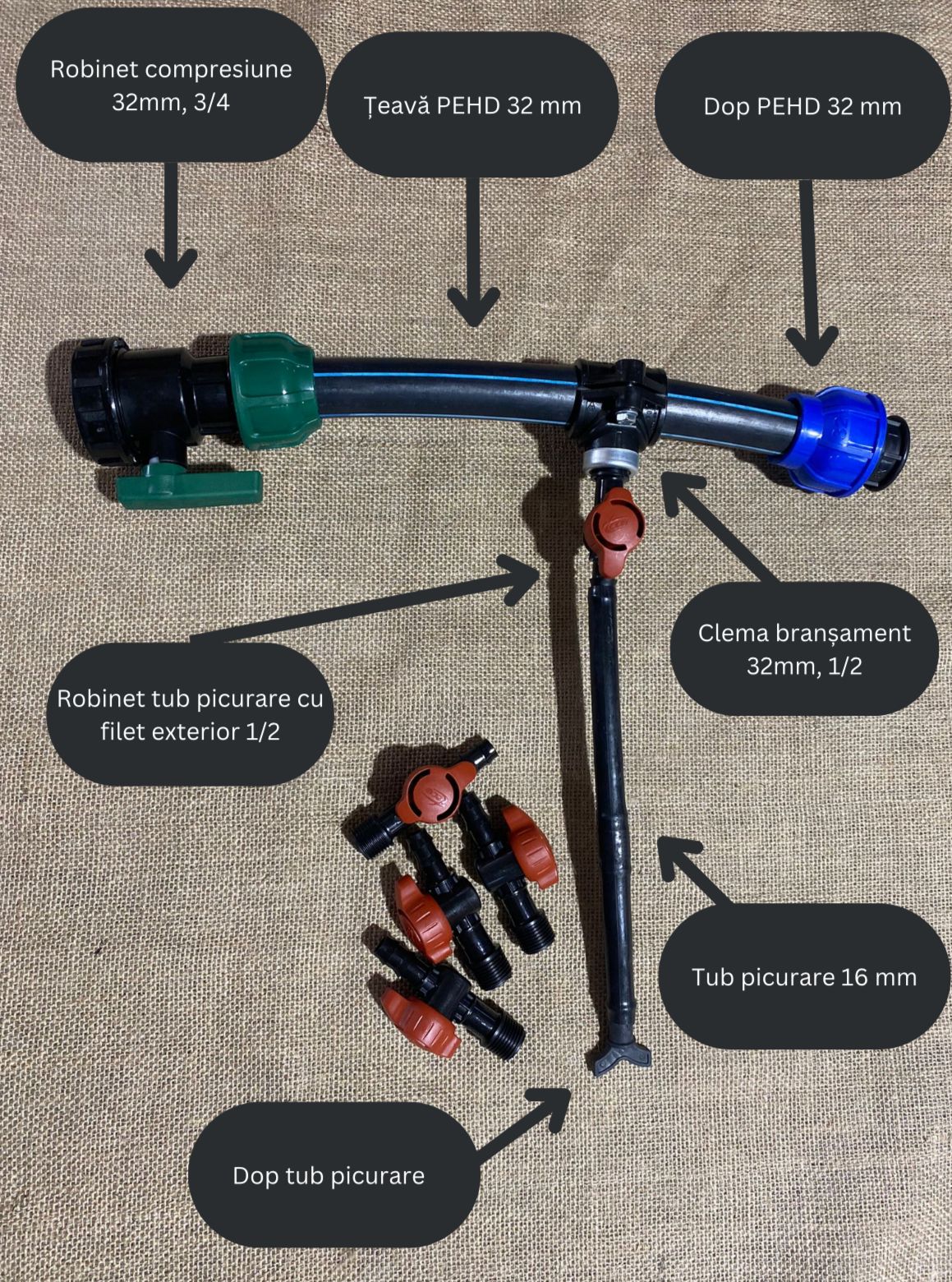 Robinet compresiune 32mm, 3/4

Țeavă PEHD 32 mm

Dop PEHD 32 mm

Clema branșament 32mm, 1/2

Robinet tub picurare cu filet exterior 1/2

Tub picurare 16 mm

Dop tub picurare